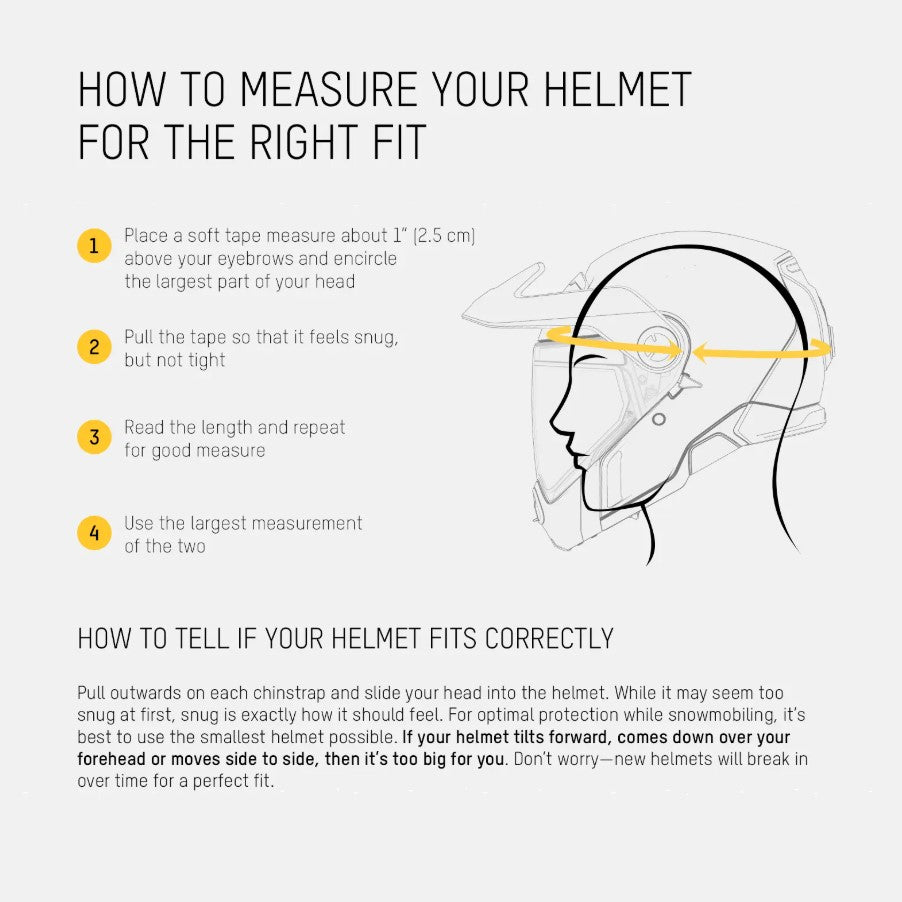 HOW TO MEASURE YOUR HELMET FOR THE RIGHT FIT

1 Place a soft tape measure about 1" (2.5 cm) above your eyebrows and encircle the largest part of your head

2 Pull the tape so that it feels snug, but not tight

3 Read the length and repeat for good measure

4 Use the largest measurement of the two

HOW TO TELL IF YOUR HELMET FITS CORRECTLY

Pull outwards on each chinstrap and slide your head into the helmet. While it may seem too snug at first, snug is exactly how it should feel. For optimal protection while snowmobiling, it's best to use the smallest helmet possible. If your helmet tilts forward, comes down over your forehead or moves side to side, then it's too big for you. Don't worry—new helmets will break in over time for a perfect fit.